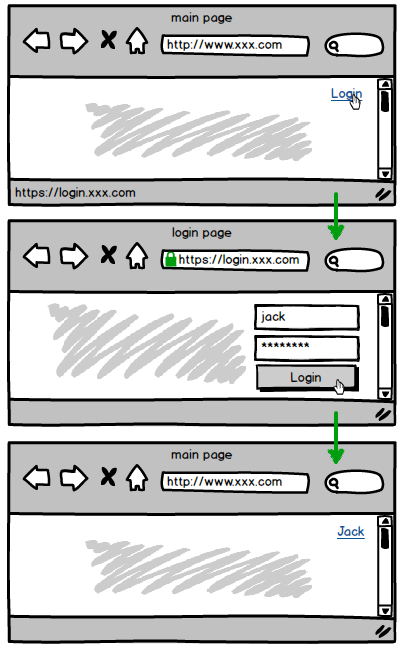 main page

http://www.xxx.com

Login

https://login.xxx.com

login page

https://login.xxx.com

jack

********

Login

main page

http://www.xxx.com

Jack